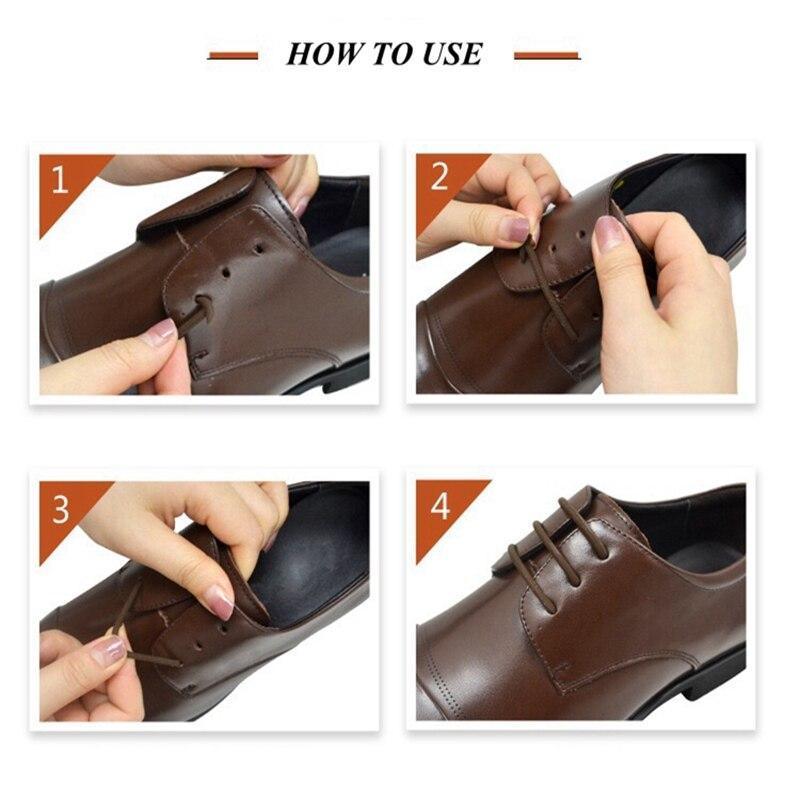 HOW TO USE

1

2

3

4